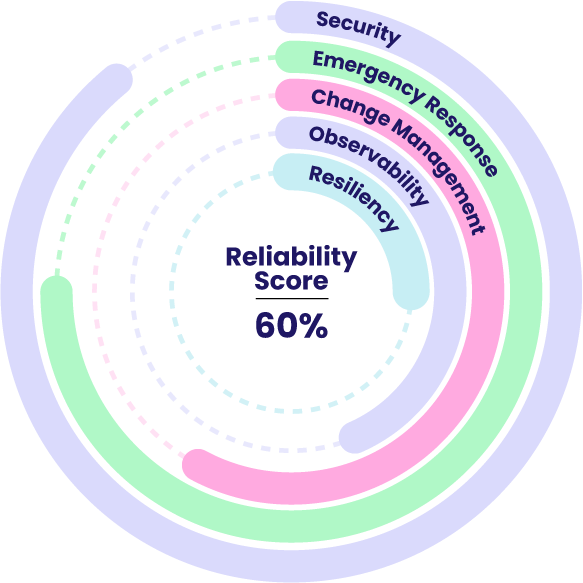 Security
Emergency Response
Change Management
Observability
Resiliency

Reliability Score

60%